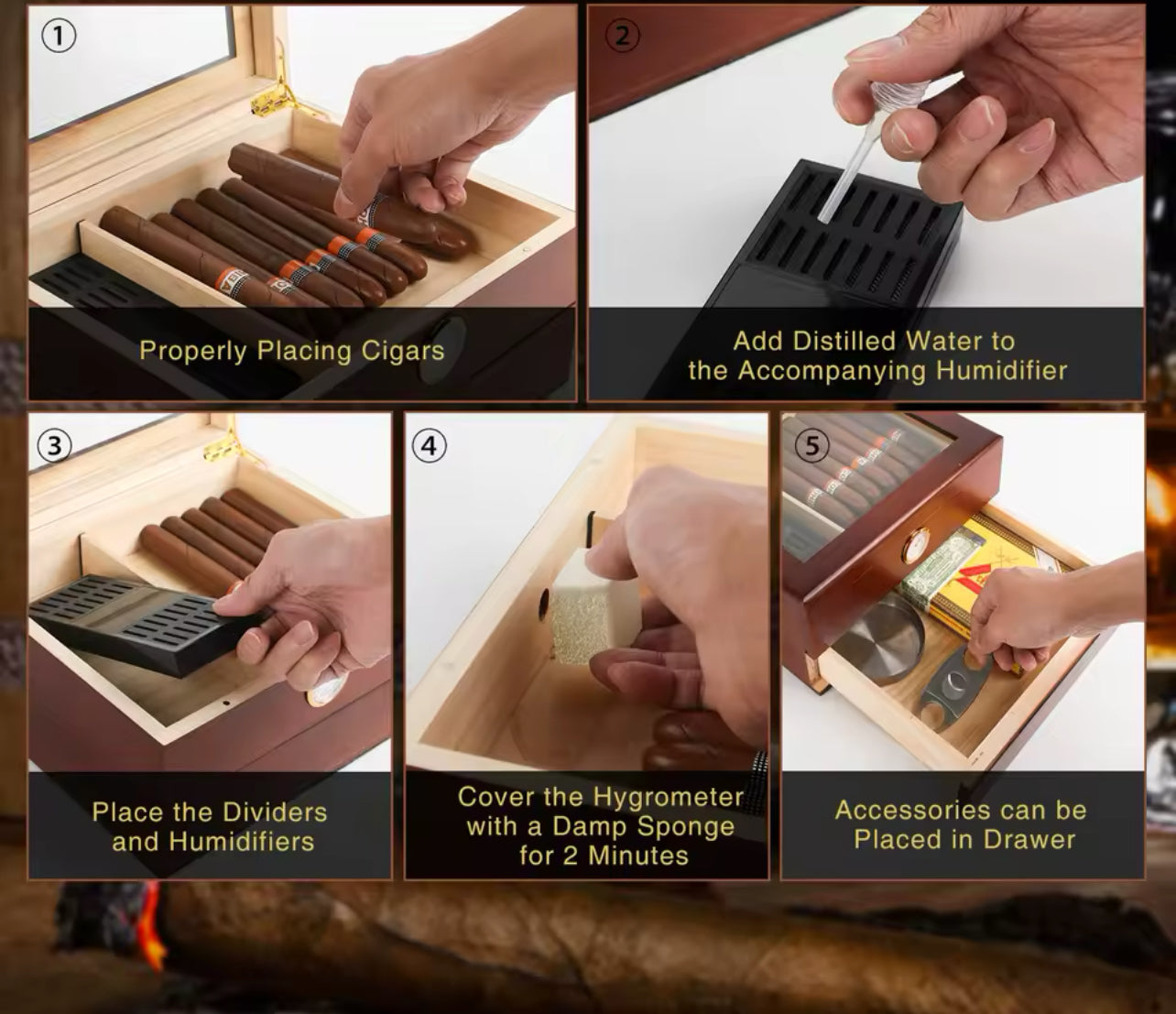 ①
Properly Placing Cigars

②
Add Distilled Water to the Accompanying Humidifier

③
Place the Dividers and Humidifiers

④
Cover the Hygrometer with a Damp Sponge for 2 Minutes

⑤
Accessories can be Placed in Drawer