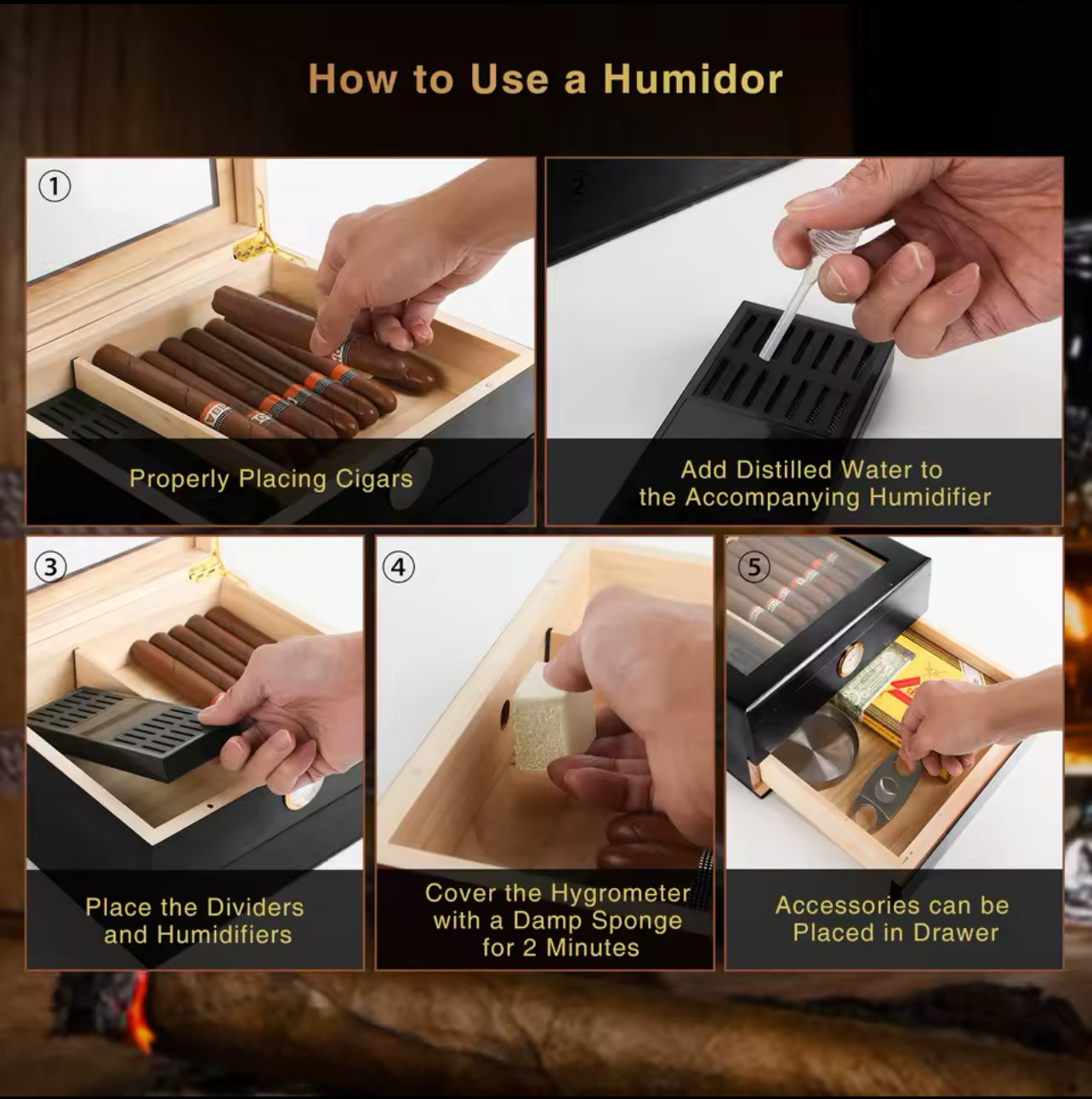 How to Use a Humidor

①

Properly Placing Cigars

2

Add Distilled Water to the Accompanying Humidifier

③

Place the Dividers and Humidifiers

④

Cover the Hygrometer with a Damp Sponge for 2 Minutes

⑤

Accessories can be Placed in Drawer